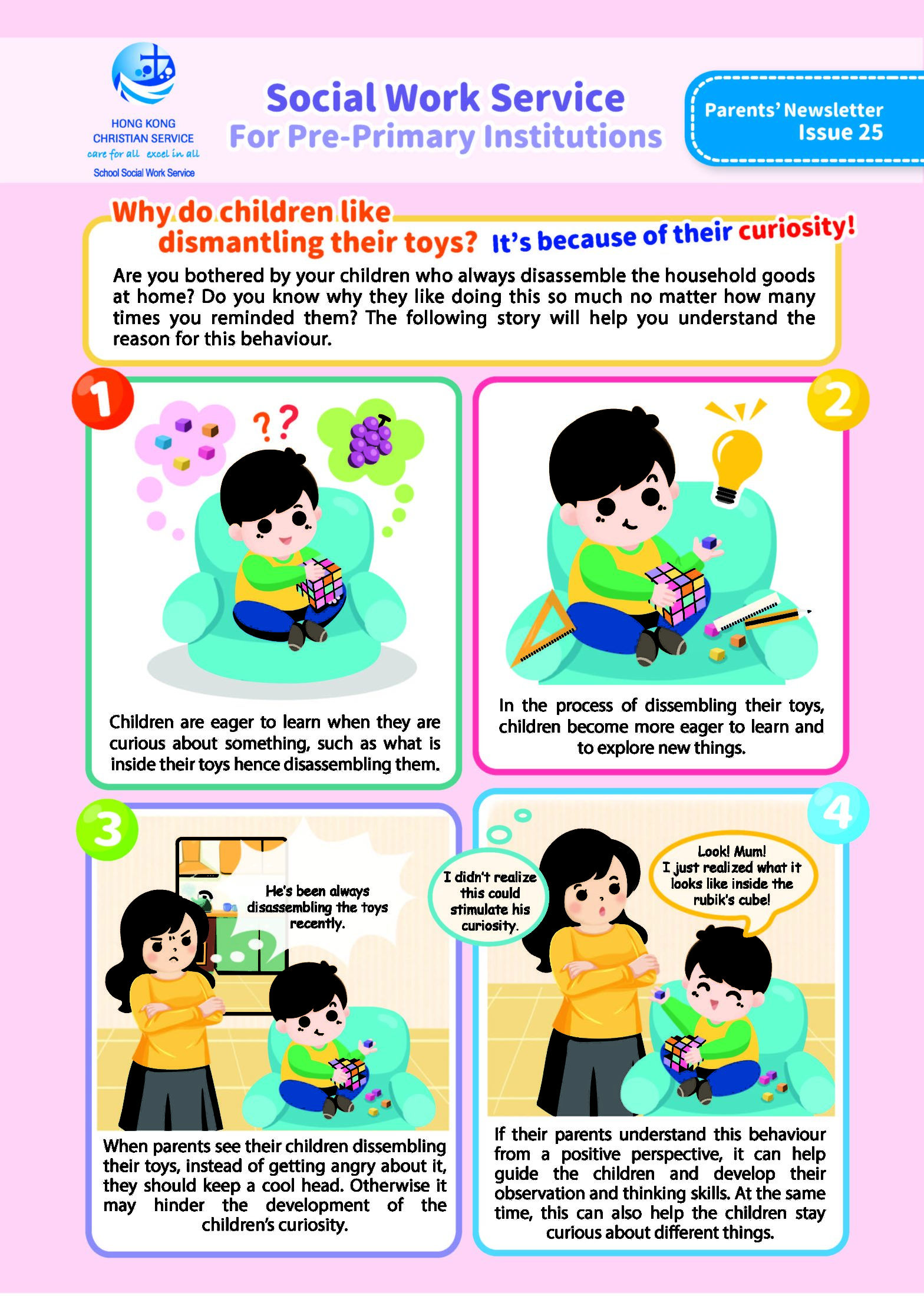 HONG KONG CHRISTIAN SERVICE
care for all excel in all
School Social Work Service

Social Work Service
For Pre-Primary Institutions

Parents' Newsletter
Issue 25

Why do children like dismantling their toys? It's because of their curiosity!

Are you bothered by your children who always disassemble the household goods at home? Do you know why they like doing this so much no matter how many times you reminded them? The following story will help you understand the reason for this behaviour.

1

??

Children are eager to learn when they are curious about something, such as what is inside their toys hence disassembling them.

2

In the process of dissembling their toys, children become more eager to learn and to explore new things.

3

He's been always disassembling the toys recently.

When parents see their children dissembling their toys, instead of getting angry about it, they should keep a cool head. Otherwise it may hinder the development of the children's curiosity.

4

I didn't realize this could stimulate his curiosity.

Look! Mum! I just realized what it looks like inside the rubik's cube!

If their parents understand this behaviour from a positive perspective, it can help guide the children and develop their observation and thinking skills. At the same time, this can also help the children stay curious about different things.